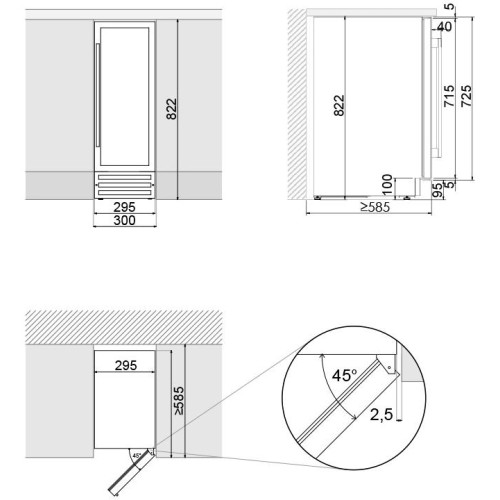 822
295
300

5
40
822
715
725
100
95
5
≥585

295
≥585
45°
45°
2,5